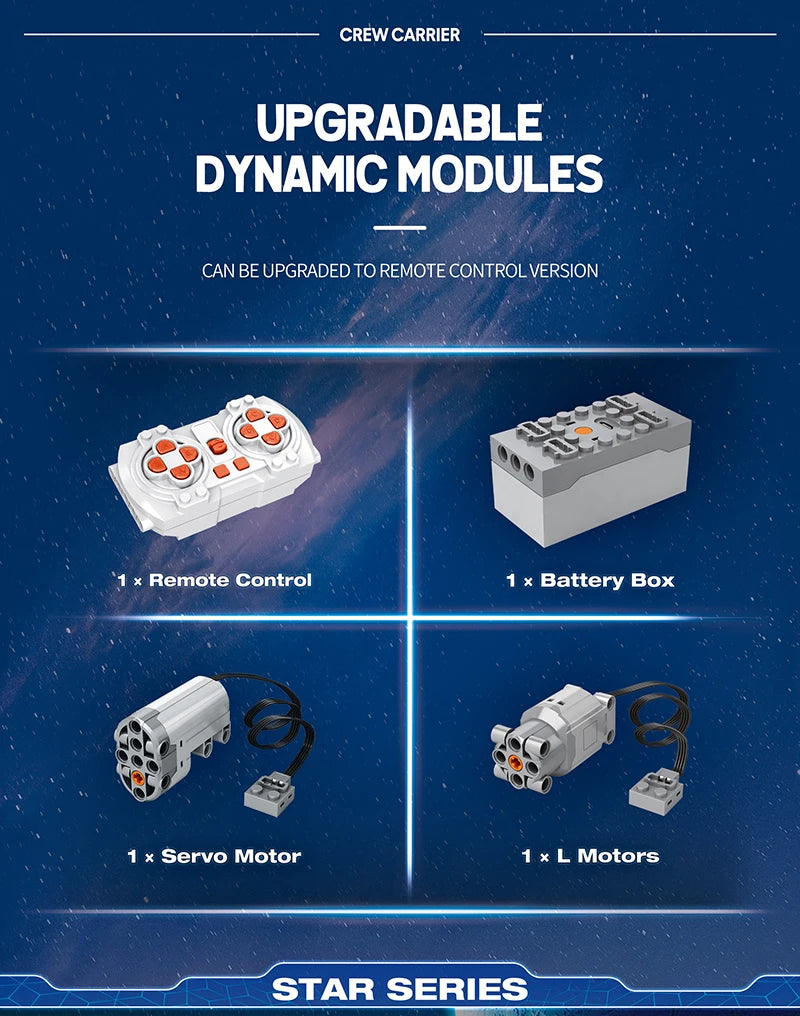 CREW CARRIER

UPGRADABLE DYNAMIC MODULES

CAN BE UPGRADED TO REMOTE CONTROL VERSION

1 × Remote Control

1 × Battery Box

1 × Servo Motor

1 × L Motors

STAR SERIES